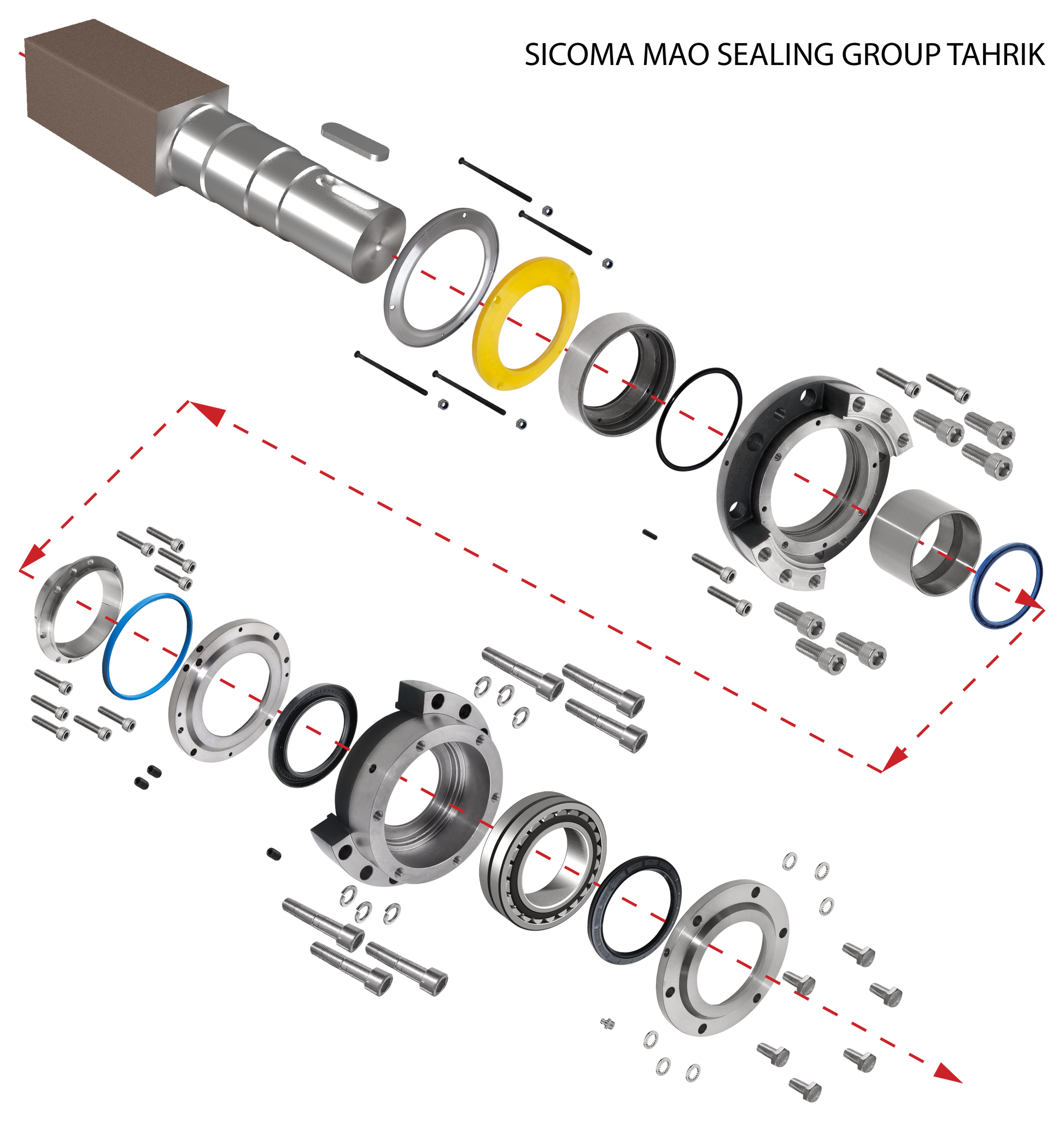 SICOMA MAO SEALING GROUP TAHRIK