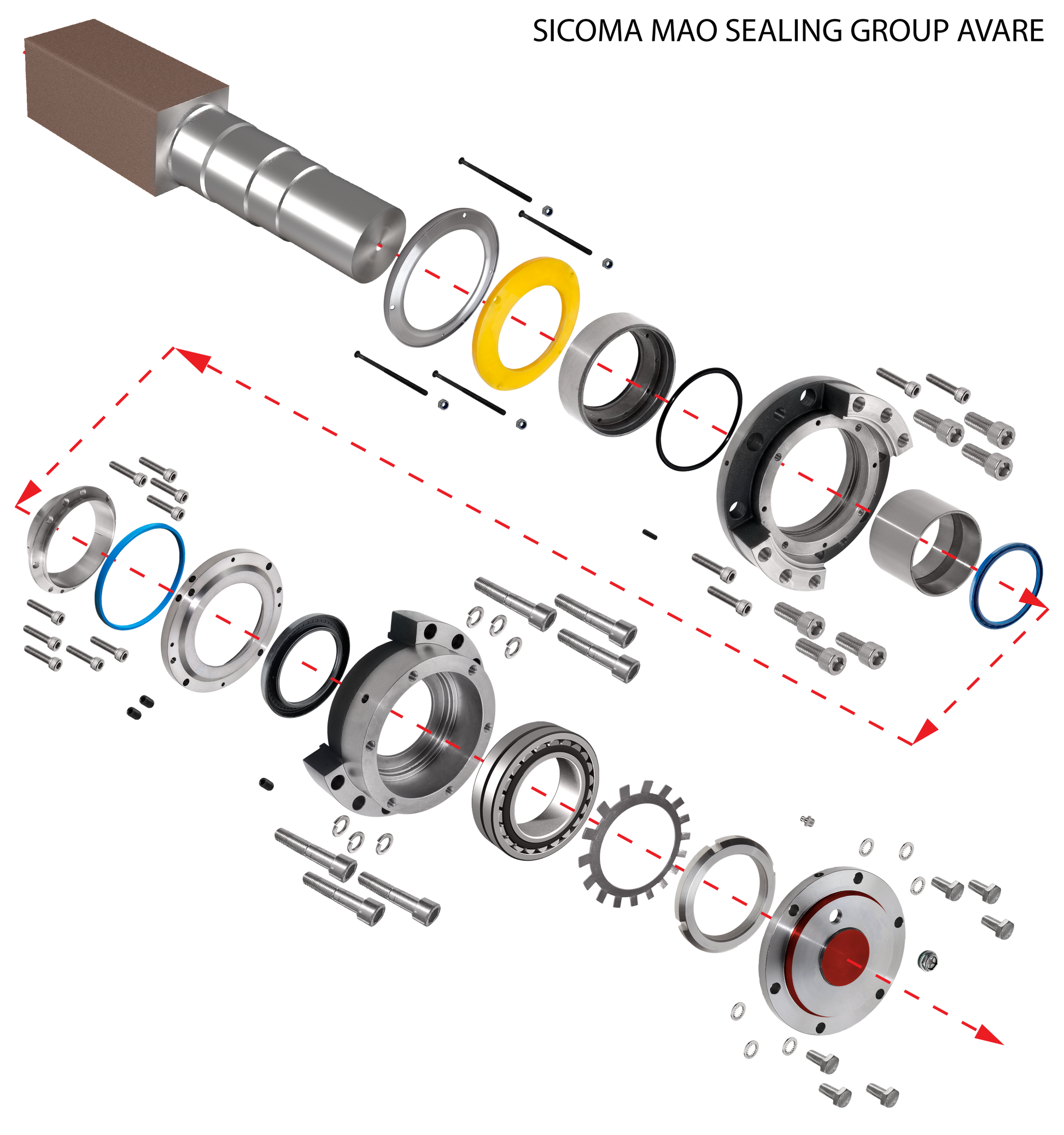 SICOMA MAO SEALING GROUP AVARE